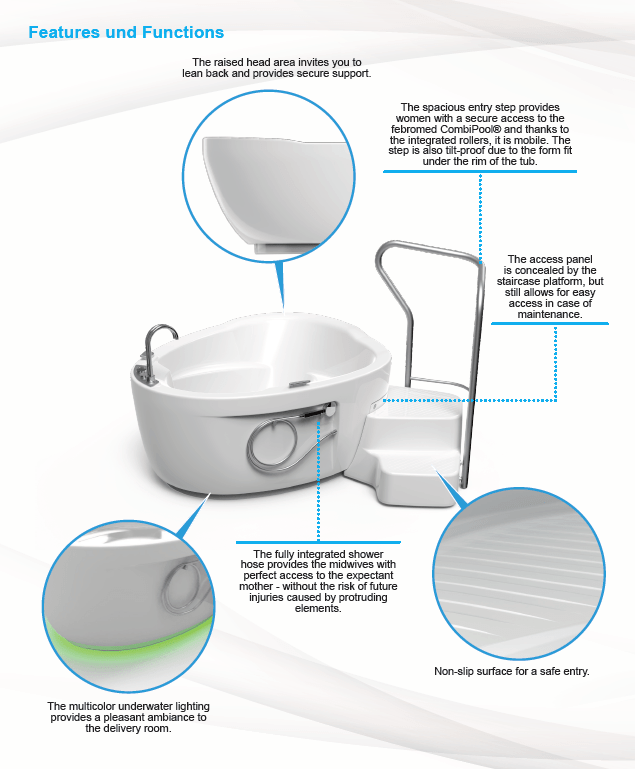 Features und Functions

The raised head area invites you to lean back and provides secure support.

The spacious entry step provides women with a secure access to the febromed CombiPool® and thanks to the integrated rollers, it is mobile. The step is also tilt-proof due to the form fit under the rim of the tub.

The access panel is concealed by the staircase platform, but still allows for easy access in case of maintenance.

The fully integrated shower hose provides the midwives with perfect access to the expectant mother - without the risk of future injuries caused by protruding elements.

Non-slip surface for a safe entry.

The multicolor underwater lighting provides a pleasant ambiance to the delivery room.