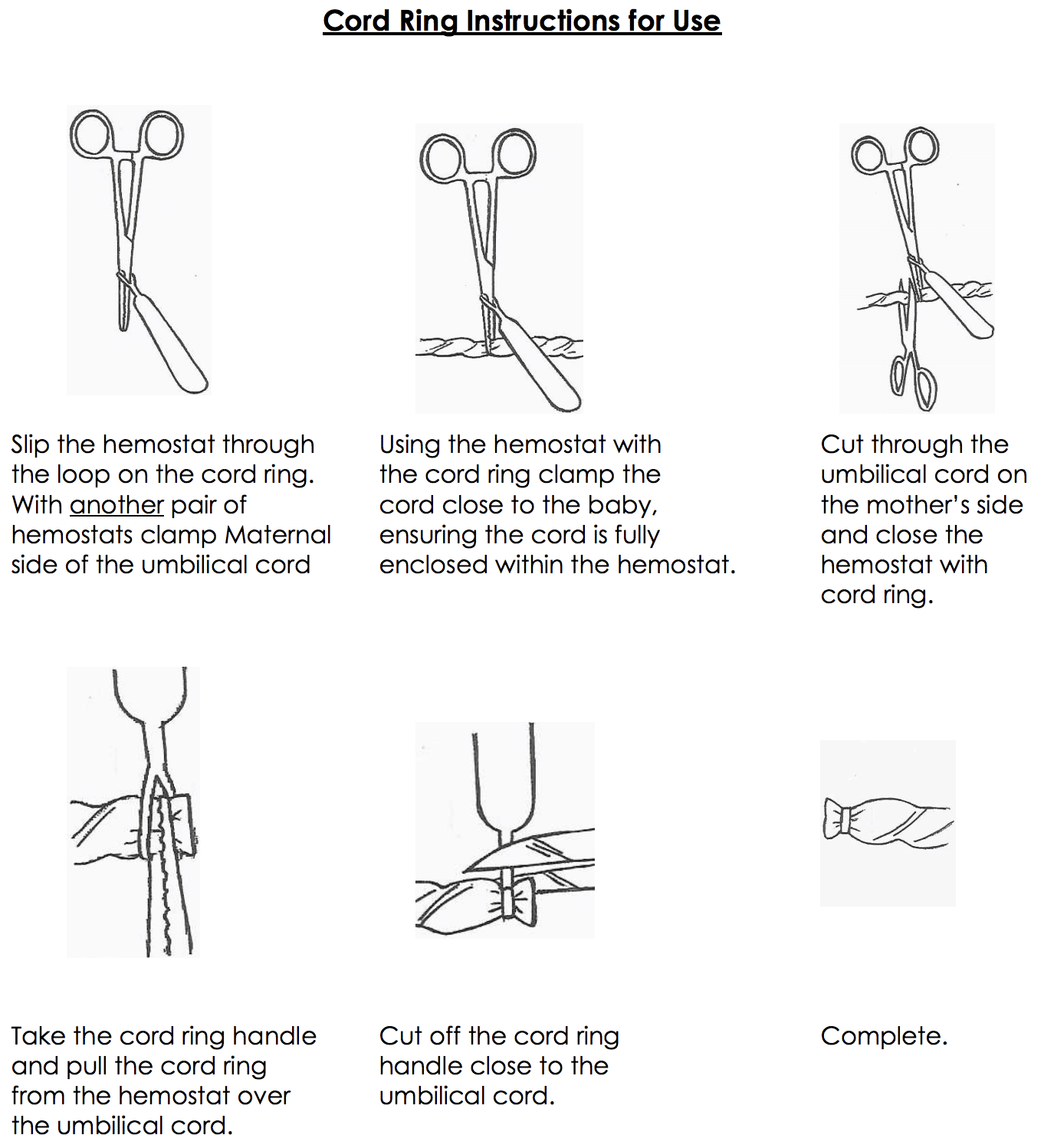 Cord Ring Instructions for Use

Slip the hemostat through the loop on the cord ring. With another pair of hemostats clamp Maternal side of the umbilical cord

Using the hemostat with the cord ring clamp the cord close to the baby, ensuring the cord is fully enclosed within the hemostat.

Cut through the umbilical cord on the mother's side and close the hemostat with cord ring.

Take the cord ring handle and pull the cord ring from the hemostat over the umbilical cord.

Cut off the cord ring handle close to the umbilical cord.

Complete.