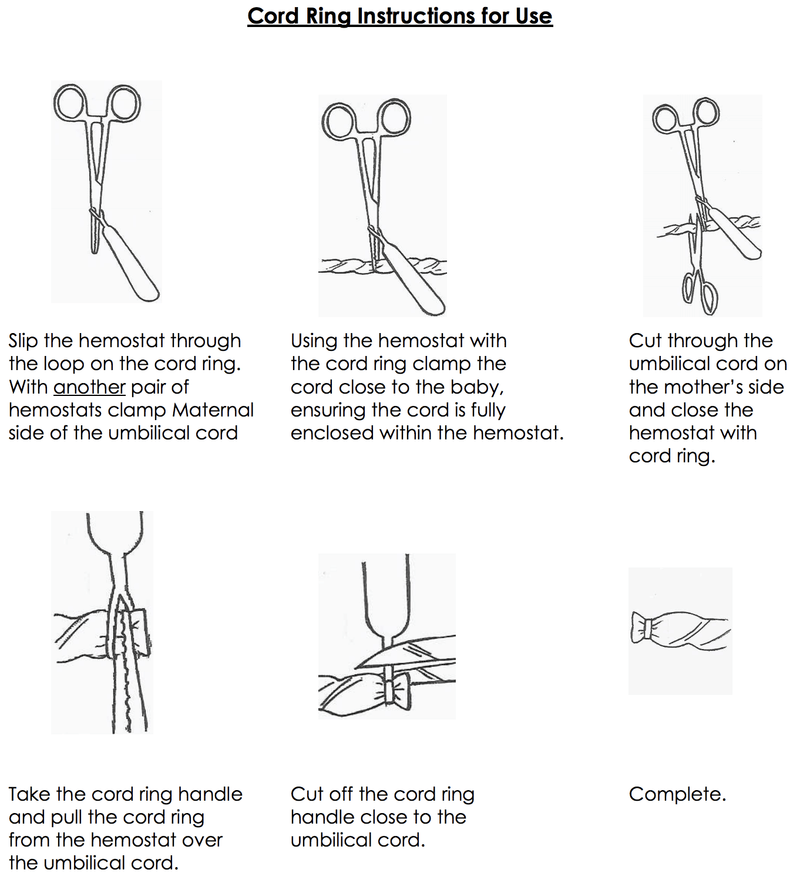 Cord Ring Instructions for Use

Slip the hemostat through the loop on the cord ring. With another pair of hemostats clamp Maternal side of the umbilical cord

Using the hemostat with the cord ring clamp the cord close to the baby, ensuring the cord is fully enclosed within the hemostat.

Cut through the umbilical cord on the mother's side and close the hemostat with cord ring.

Take the cord ring handle and pull the cord ring from the hemostat over the umbilical cord.

Cut off the cord ring handle close to the umbilical cord.

Complete.