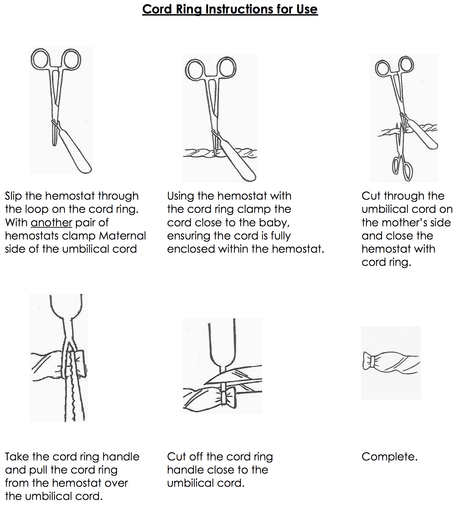 Cord Ring Instructions for Use

Slip the hemostat through the loop on the cord ring. With another pair of hemostats clamp Maternal side of the umbilical cord

Using the hemostat with the cord ring clamp the cord close to the baby, ensuring the cord is fully enclosed within the hemostat.

Cut through the umbilical cord on the mother's side and close the hemostat with cord ring.

Take the cord ring handle and pull the cord ring from the hemostat over the umbilical cord.

Cut off the cord ring handle close to the umbilical cord.

Complete.