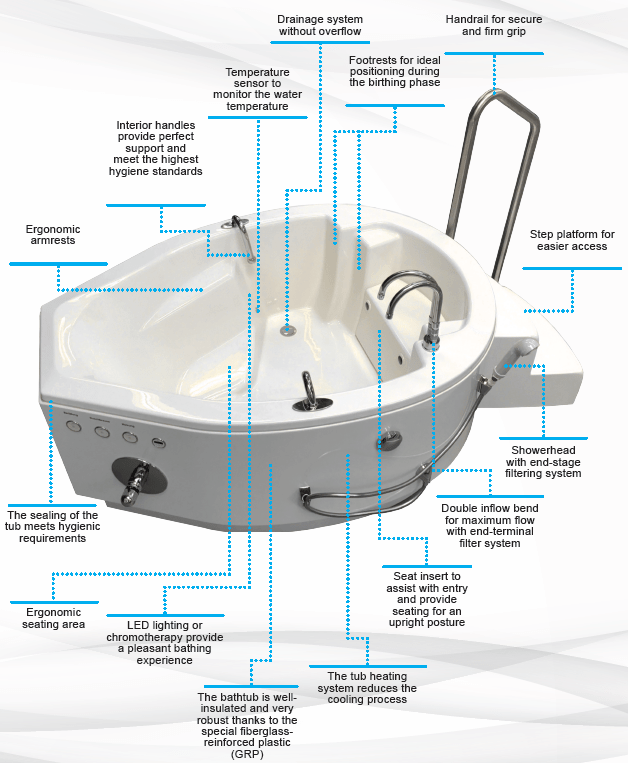 Drainage system without overflow

Handrail for secure and firm grip

Footrests for ideal positioning during the birthing phase

Temperature sensor to monitor the water temperature

Interior handles provide perfect support and meet the highest hygiene standards

Ergonomic armrests

Step platform for easier access

Showerhead with end-stage filtering system

Double inflow bend for maximum flow with end-terminal filter system

The sealing of the tub meets hygienic requirements

Seat insert to assist with entry and provide seating for an upright posture

Ergonomic seating area

LED lighting or chromotherapy provide a pleasant bathing experience

The tub heating system reduces the cooling process

The bathtub is well-insulated and very robust thanks to the special fiberglass-reinforced plastic (GRP)